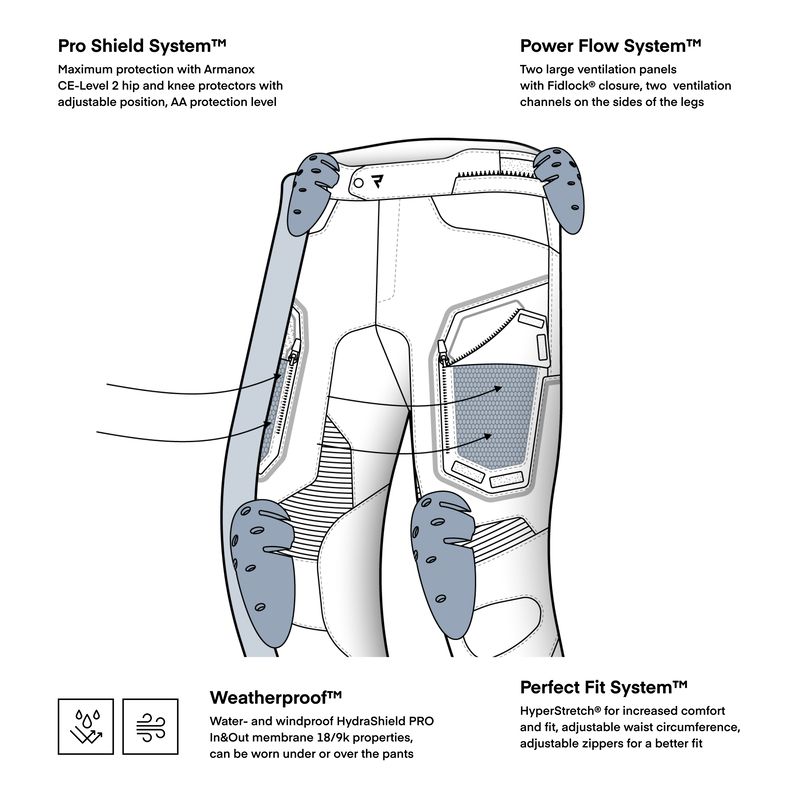 Pro Shield System™
Maximum protection with Armanox CE-Level 2 hip and knee protectors with adjustable position, AA protection level

Power Flow System™
Two large ventilation panels with Fidlock® closure, two ventilation channels on the sides of the legs

Weatherproof™
Water- and windproof HydraShield PRO In&Out membrane 18/9k properties, can be worn under or over the pants

Perfect Fit System™
HyperStretch® for increased comfort and fit, adjustable waist circumference, adjustable zippers for a better fit