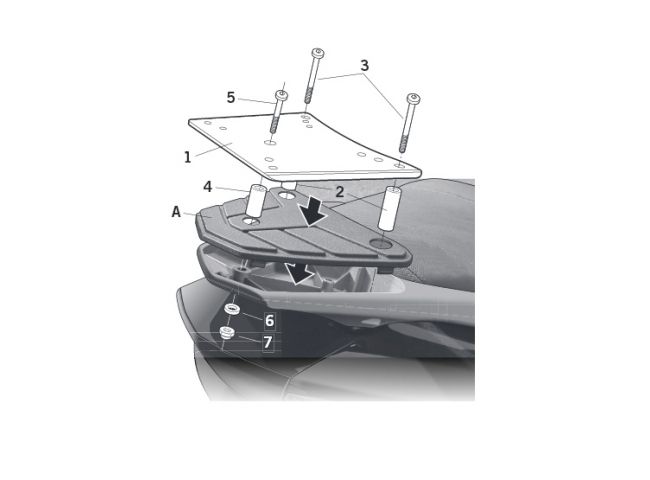 3
5
1
4
2
A
6
7