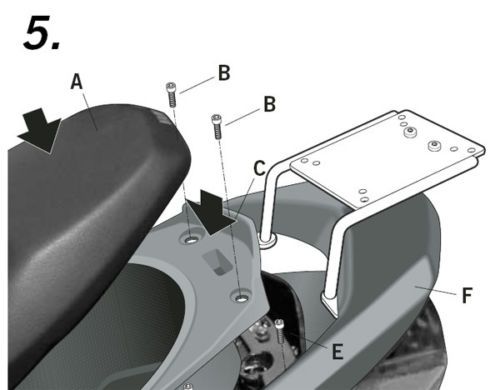 5.

A

B

B

C

F

E