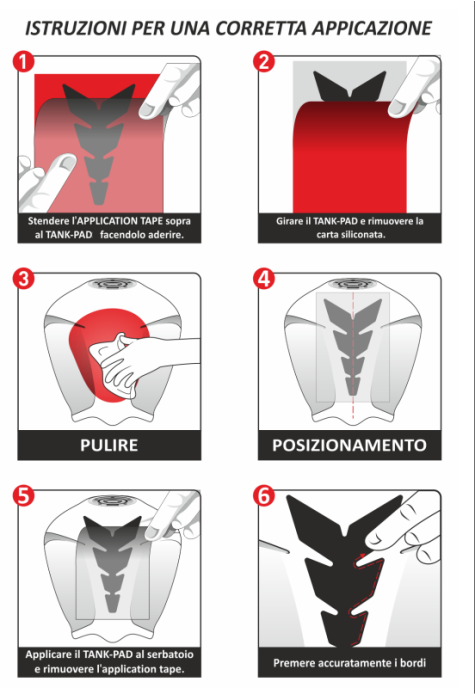 ISTRUZIONI PER UNA CORRETTA APPICAZIONE

1
Stendere l'APPLICATION TAPE sopra al TANK-PAD facendolo aderire.

2
Girare il TANK-PAD e rimuovere la carta siliconata.

3
PULIRE

4
POSIZIONAMENTO

5
Applicare il TANK-PAD al serbatoio e rimuovere l'application tape.

6
Premere accuratamente i bordi