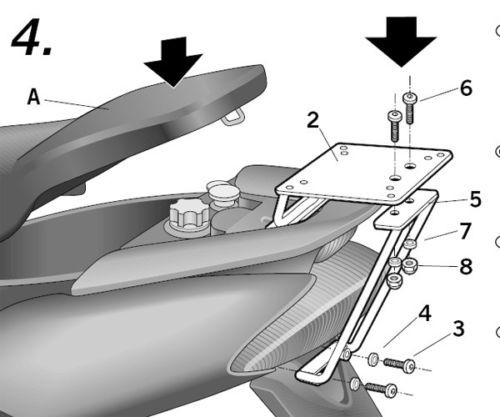 4.

A

2

6

5

7

8

4

3