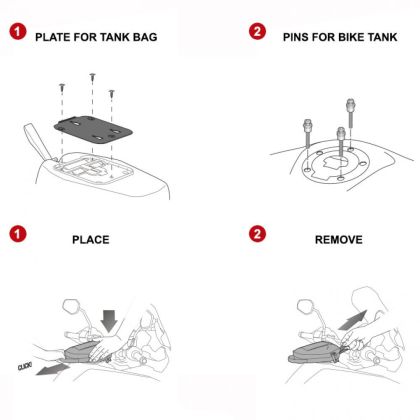 1 PLATE FOR TANK BAG

2 PINS FOR BIKE TANK

1 PLACE

CLICK!

2 REMOVE