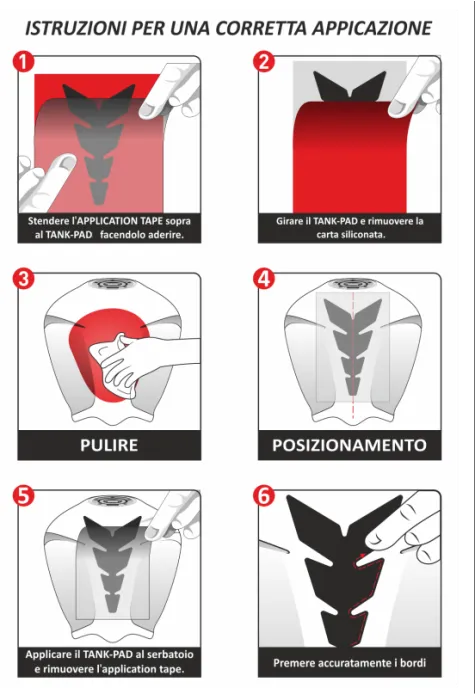 ISTRUZIONI PER UNA CORRETTA APPICAZIONE

1
Stendere l'APPLICATION TAPE sopra al TANK-PAD facendolo aderire.

2
Girare il TANK-PAD e rimuovere la carta siliconata.

3
PULIRE

4
POSIZIONAMENTO

5
Applicare il TANK-PAD al serbatoio e rimuovere l'application tape.

6
Premere accuratamente i bordi