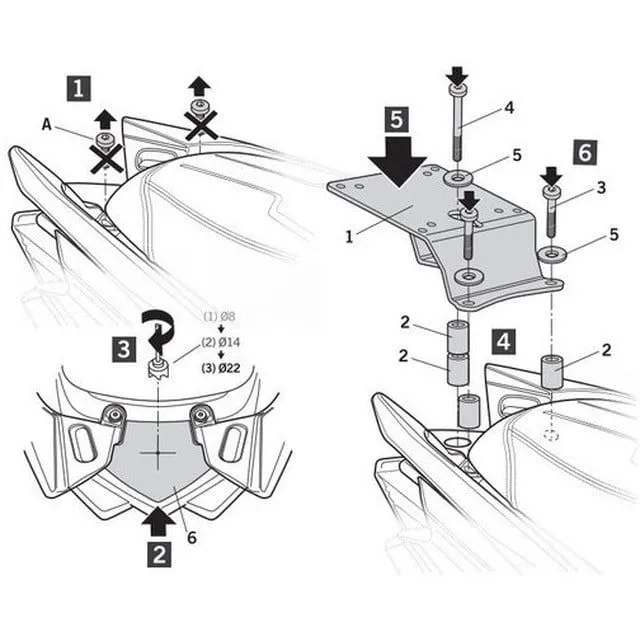 1
A
3
(1) Ø8
(2) Ø14
(3) Ø22
6
2
5
4
5
6
3
5
1
2
2
4
2