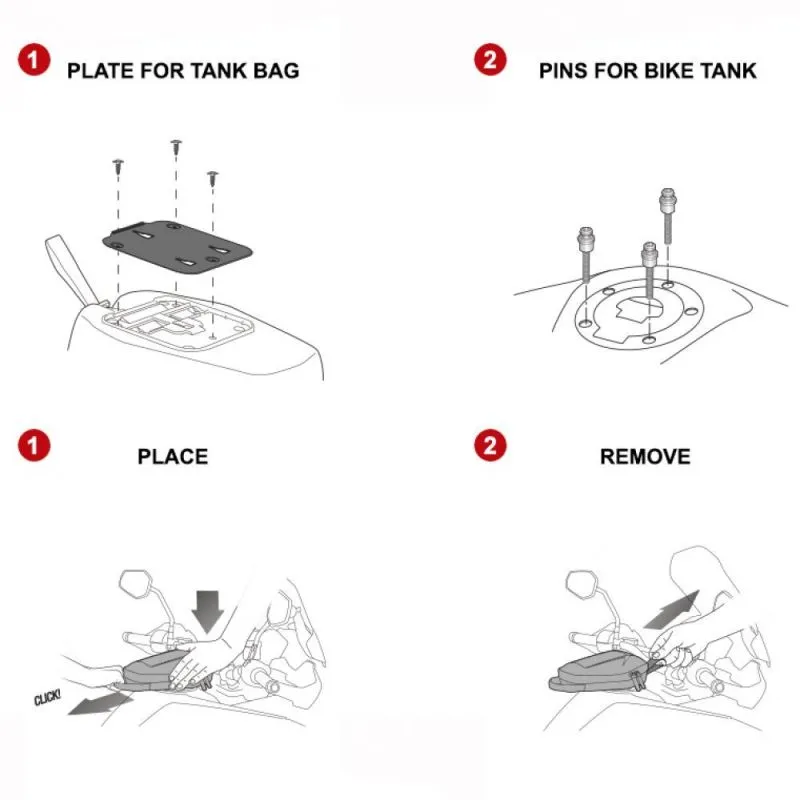 1 PLATE FOR TANK BAG

2 PINS FOR BIKE TANK

1 PLACE

CLICK!

2 REMOVE